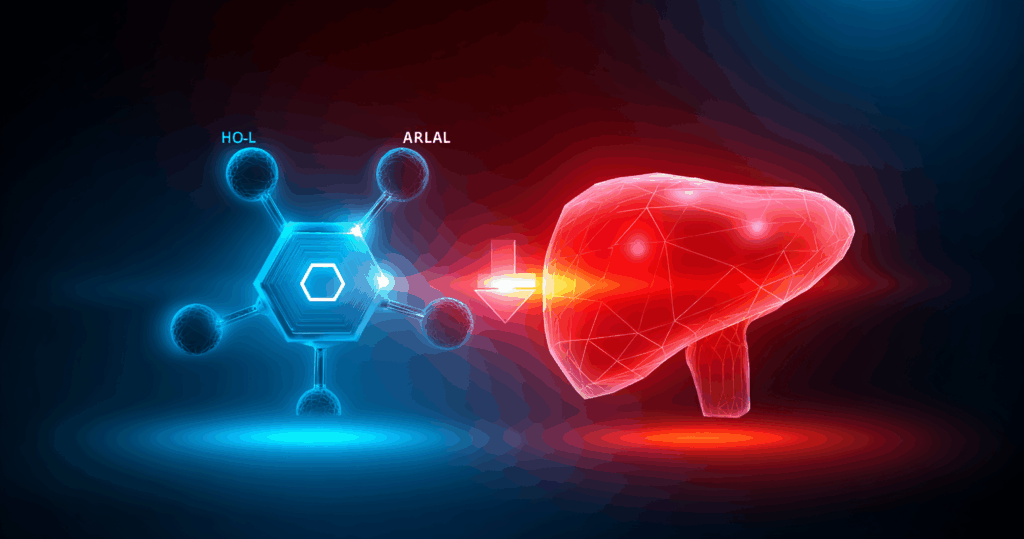 HO-L

ARLAL